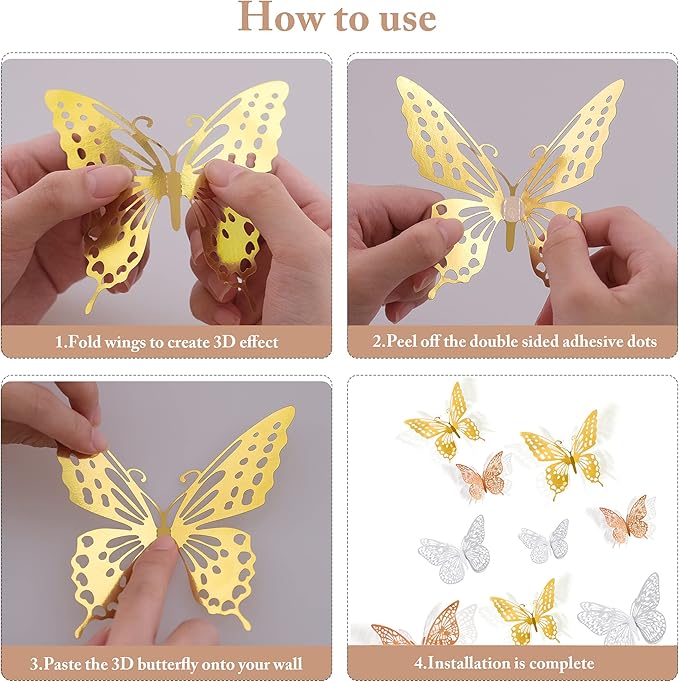 How to use

1.Fold wings to create 3D effect

2.Peel off the double sided adhesive dots

3.Paste the 3D butterfly onto your wall

4.Installation is complete