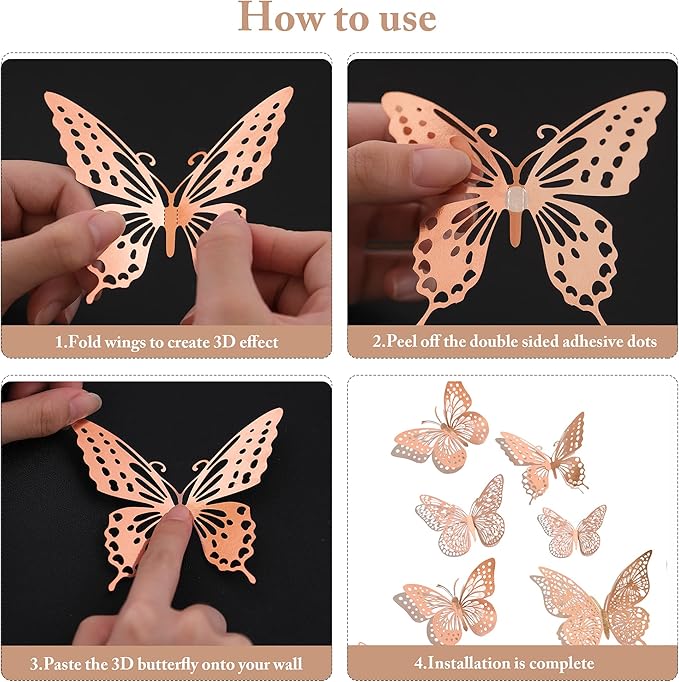 How to use

1.Fold wings to create 3D effect

2.Peel off the double sided adhesive dots

3.Paste the 3D butterfly onto your wall

4.Installation is complete