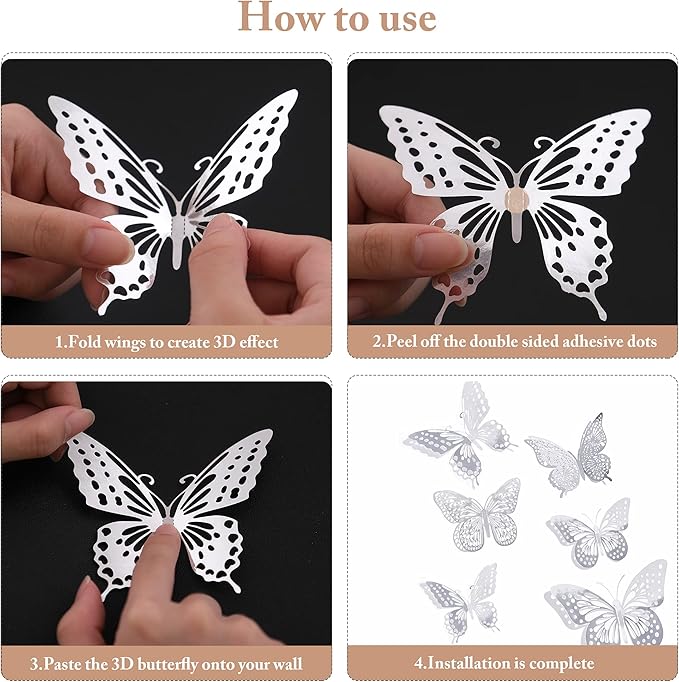 How to use

1.Fold wings to create 3D effect

2.Peel off the double sided adhesive dots

3.Paste the 3D butterfly onto your wall

4.Installation is complete