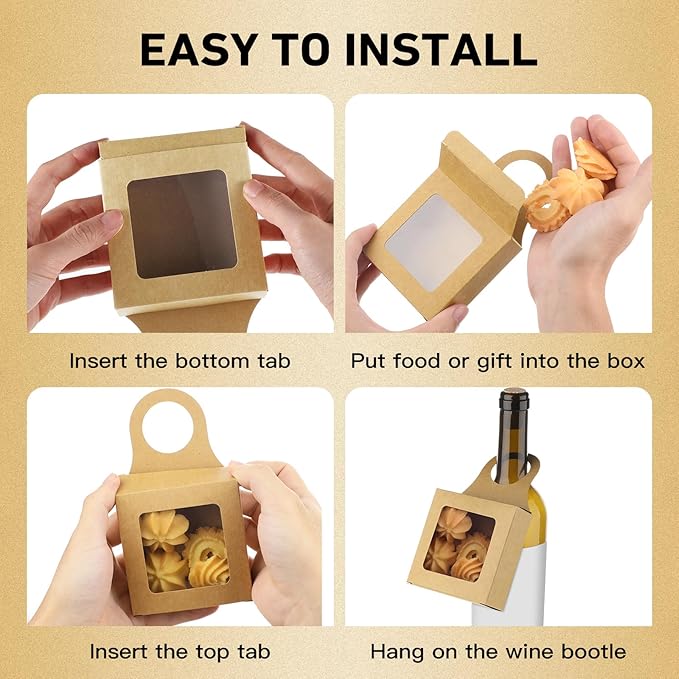 EASY TO INSTALL

Insert the bottom tab

Put food or gift into the box

Insert the top tab

Hang on the wine bootle