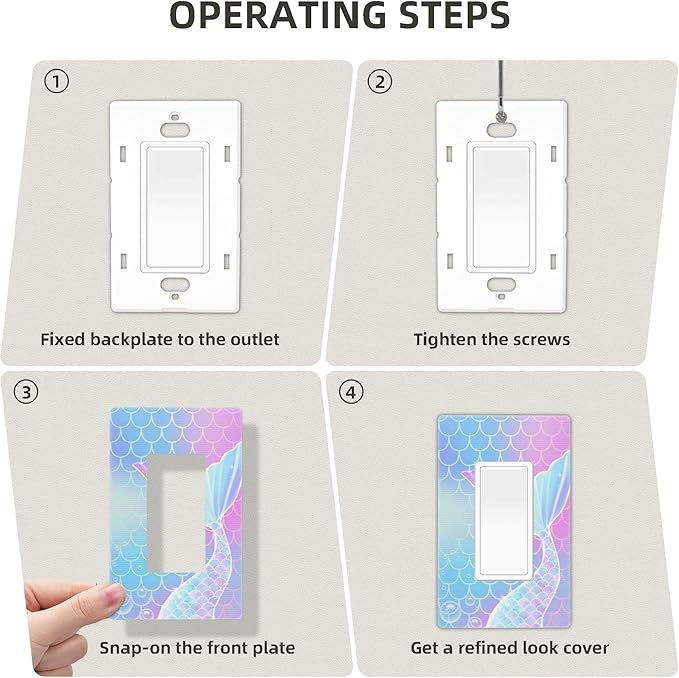 OPERATING STEPS

①
Fixed backplate to the outlet

②
Tighten the screws

③
Snap-on the front plate

④
Get a refined look cover