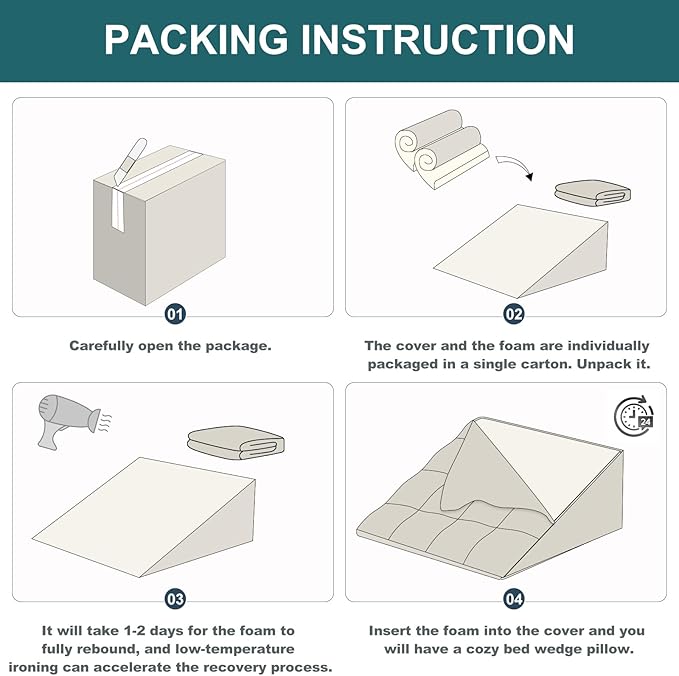 PACKING INSTRUCTION

01

Carefully open the package.

02

The cover and the foam are individually packaged in a single carton. Unpack it.

03

It will take 1-2 days for the foam to fully rebound, and low-temperature ironing can accelerate the recovery process.

24

04

Insert the foam into the cover and you will have a cozy bed wedge pillow.