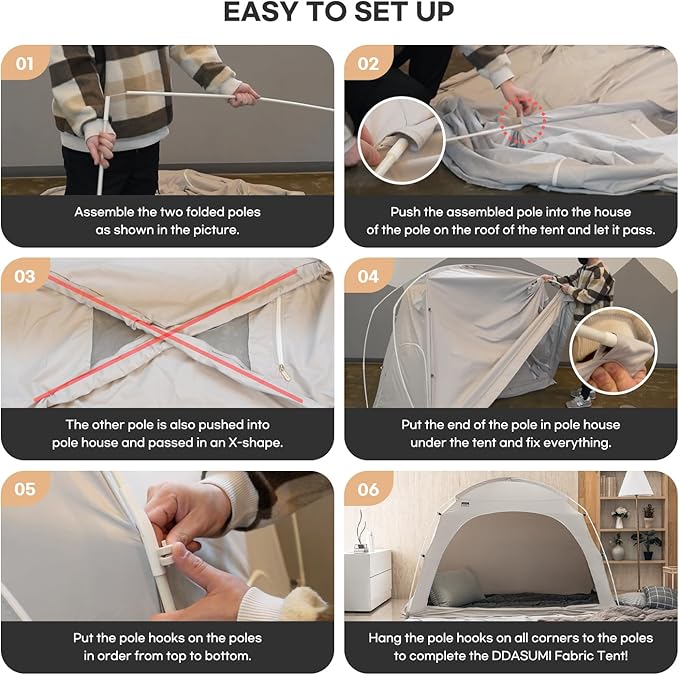 EASY TO SET UP

01

Assemble the two folded poles as shown in the picture.

02

Push the assembled pole into the house of the pole on the roof of the tent and let it pass.

03

The other pole is also pushed into pole house and passed in an X-shape.

04

Put the end of the pole in pole house under the tent and fix everything.

05

Put the pole hooks on the poles in order from top to bottom.

06

Hang the pole hooks on all corners to the poles to complete the DDASUMI Fabric Tent!