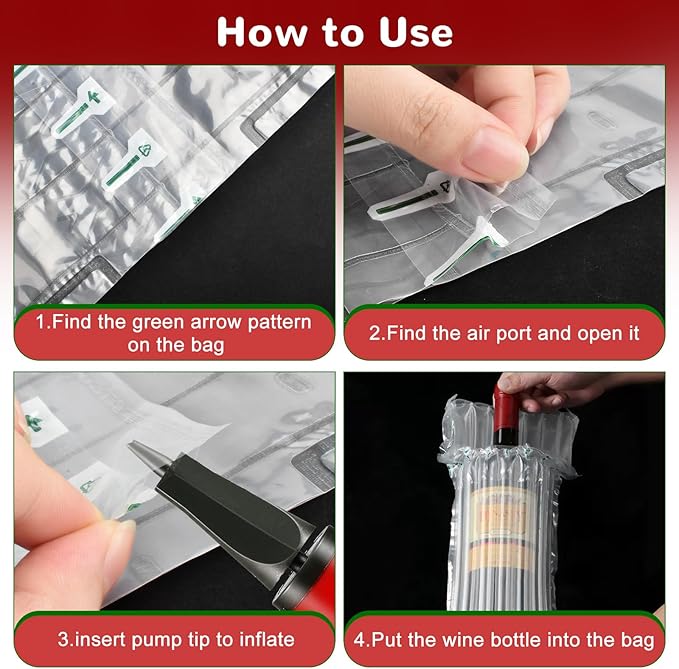 How to Use

1.Find the green arrow pattern on the bag

2.Find the air port and open it

3.insert pump tip to inflate

4.Put the wine bottle into the bag