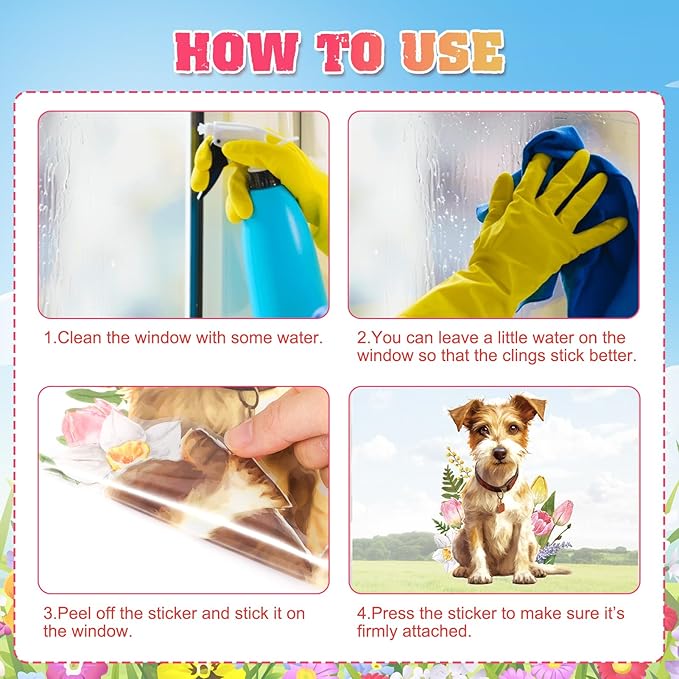 HOW TO USE

1.Clean the window with some water.

2.You can leave a little water on the window so that the clings stick better.

3.Peel off the sticker and stick it on the window.

4.Press the sticker to make sure it's firmly attached.