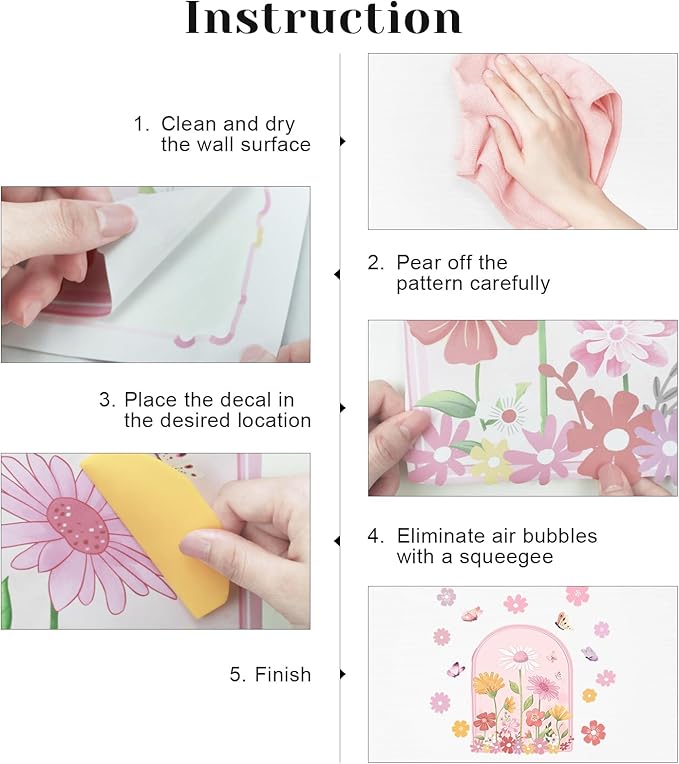 Instruction

1. Clean and dry the wall surface

2. Pear off the pattern carefully

3. Place the decal in the desired location

4. Eliminate air bubbles with a squeegee

5. Finish