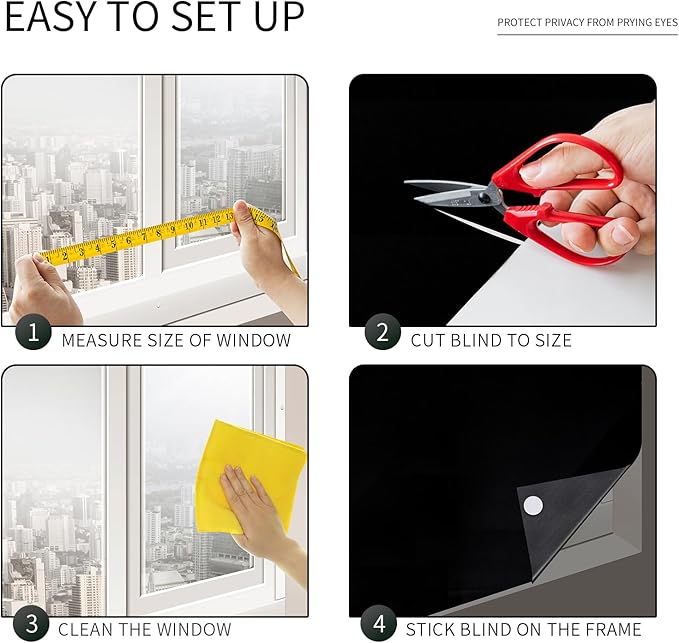 EASY TO SET UP

PROTECT PRIVACY FROM PRYING EYES

2 3 4 5 6 7 8 9 10 11 12 13 15

1 MEASURE SIZE OF WINDOW

2 CUT BLIND TO SIZE

3 CLEAN THE WINDOW

4 STICK BLIND ON THE FRAME