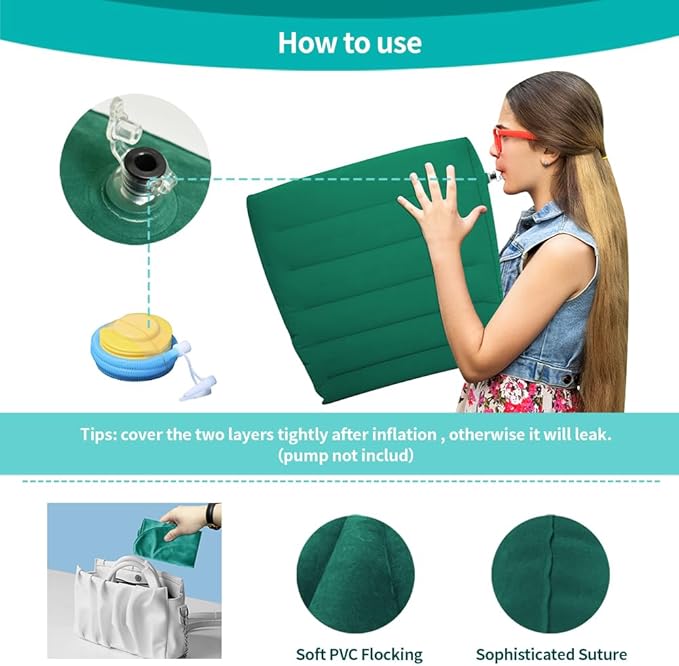 How to use

Tips: cover the two layers tightly after inflation , otherwise it will leak.
(pump not includ)

Soft PVC Flocking

Sophisticated Suture