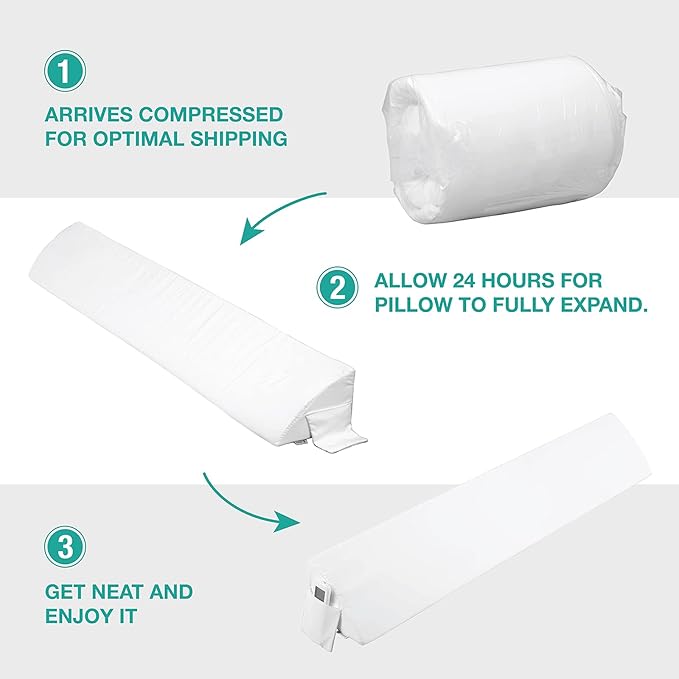 1

ARRIVES COMPRESSED FOR OPTIMAL SHIPPING

2

ALLOW 24 HOURS FOR PILLOW TO FULLY EXPAND.

3

GET NEAT AND ENJOY IT