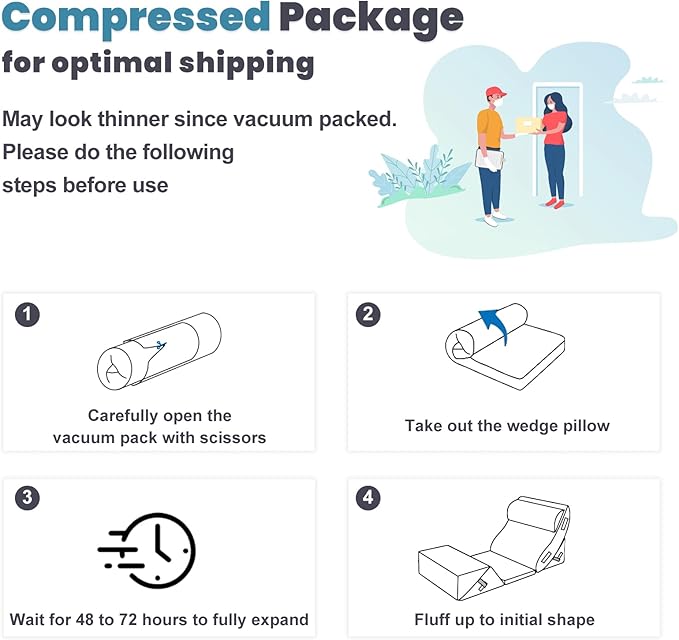 Compressed Package
for optimal shipping

May look thinner since vacuum packed. Please do the following steps before use

1
Carefully open the vacuum pack with scissors

2
Take out the wedge pillow

3
Wait for 48 to 72 hours to fully expand

4
Fluff up to initial shape