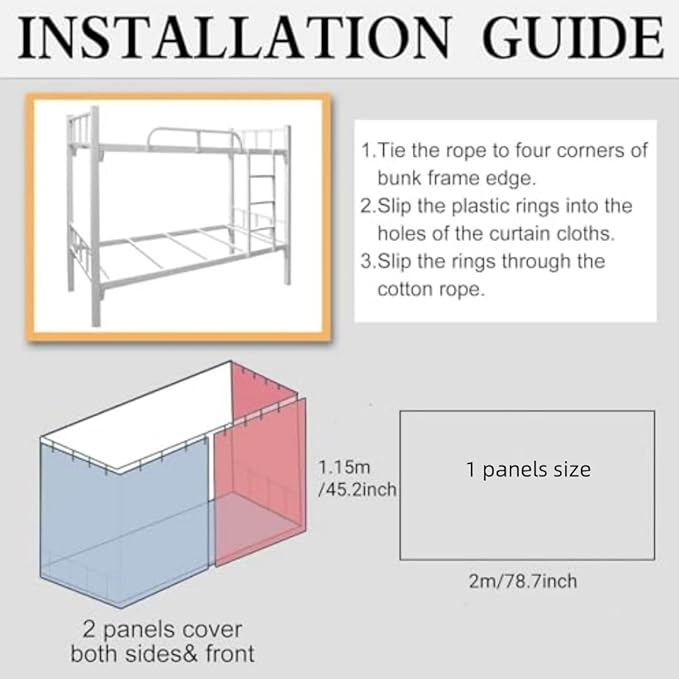 INSTALLATION GUIDE

1.Tie the rope to four corners of bunk frame edge.
2.Slip the plastic rings into the holes of the curtain cloths.
3.Slip the rings through the cotton rope.

1.15m /45.2inch

1 panels size

2m/78.7inch

2 panels cover both sides& front