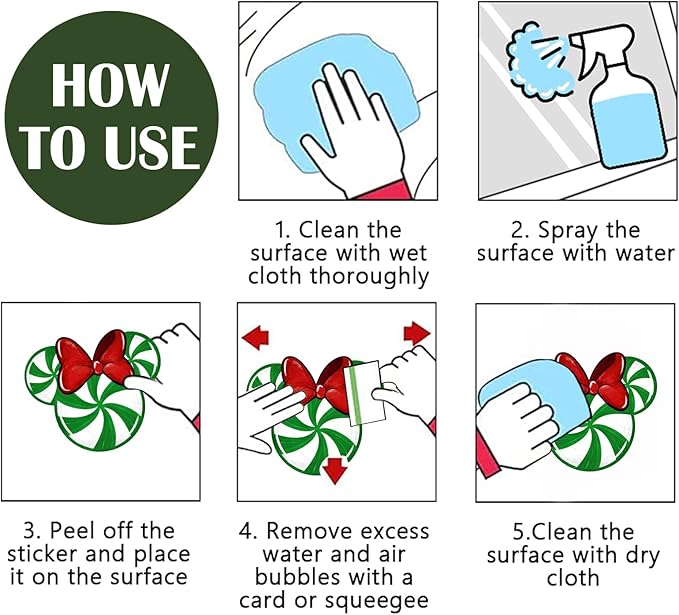 HOW TO USE

1. Clean the surface with wet cloth thoroughly

2. Spray the surface with water

3. Peel off the sticker and place it on the surface

4. Remove excess water and air bubbles with a card or squeegee

5.Clean the surface with dry cloth