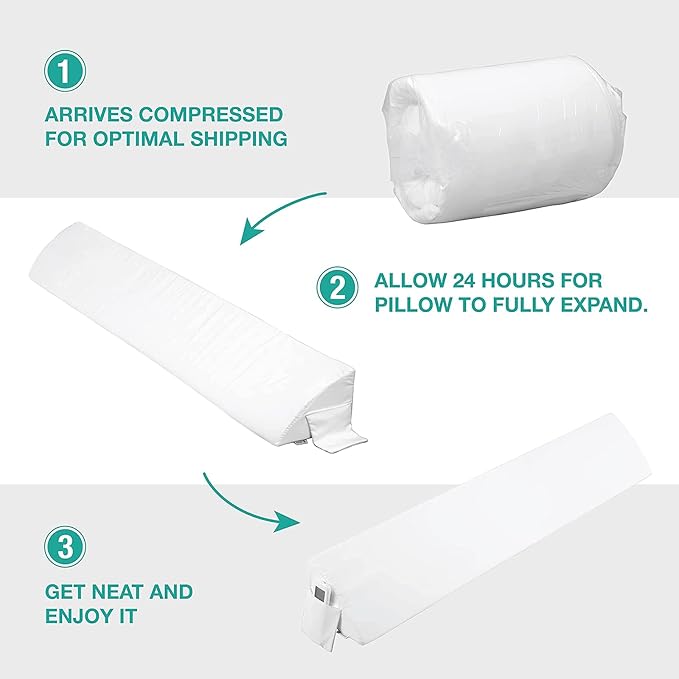 1

ARRIVES COMPRESSED FOR OPTIMAL SHIPPING

2

ALLOW 24 HOURS FOR PILLOW TO FULLY EXPAND.

3

GET NEAT AND ENJOY IT