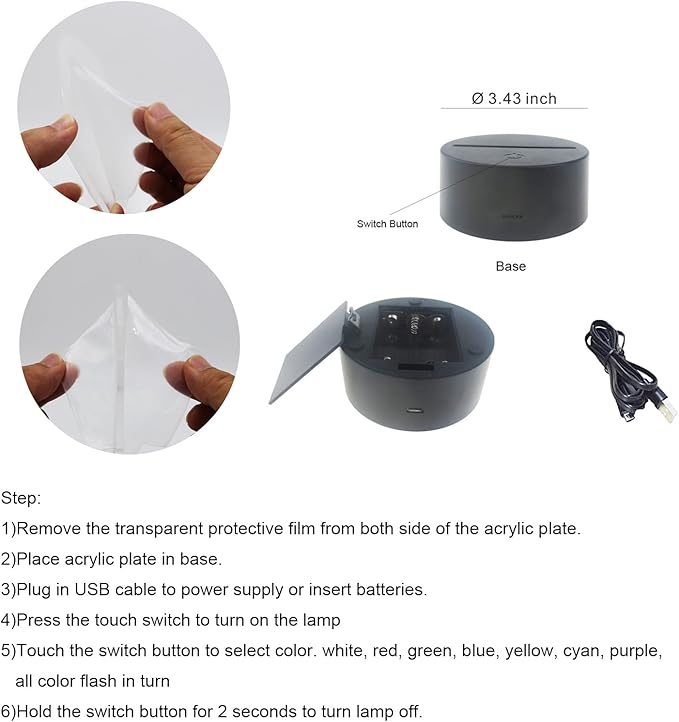 Ø 3.43 inch

Switch Button

Base

Step:

1)Remove the transparent protective film from both side of the acrylic plate.

2)Place acrylic plate in base.

3)Plug in USB cable to power supply or insert batteries.

4)Press the touch switch to turn on the lamp

5)Touch the switch button to select color. white, red, green, blue, yellow, cyan, purple, all color flash in turn

6)Hold the switch button for 2 seconds to turn lamp off.