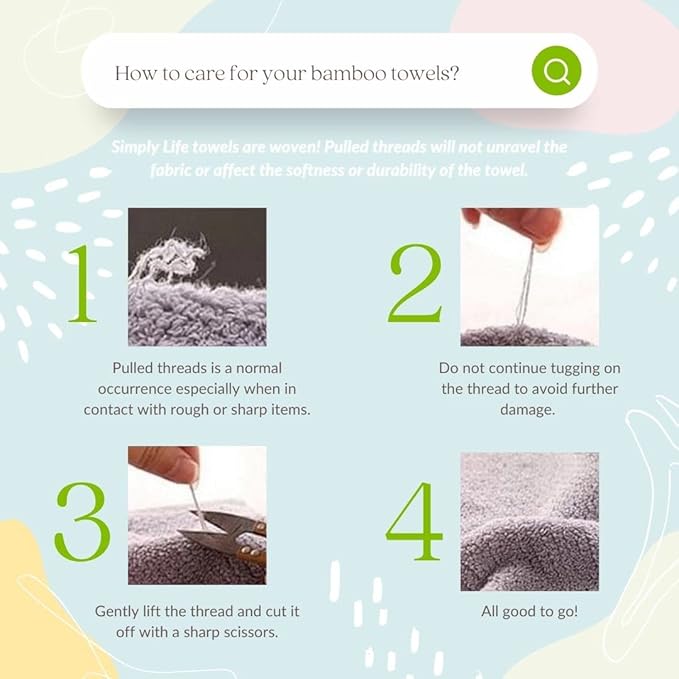 How to care for your bamboo towels?

Simply Life towels are woven! Pulled threads will not unravel the fabric or affect the softness or durability of the towel.

1

Pulled threads is a normal occurrence especially when in contact with rough or sharp items.

2

Do not continue tugging on the thread to avoid further damage.

3

Gently lift the thread and cut it off with a sharp scissors.

4

All good to go!